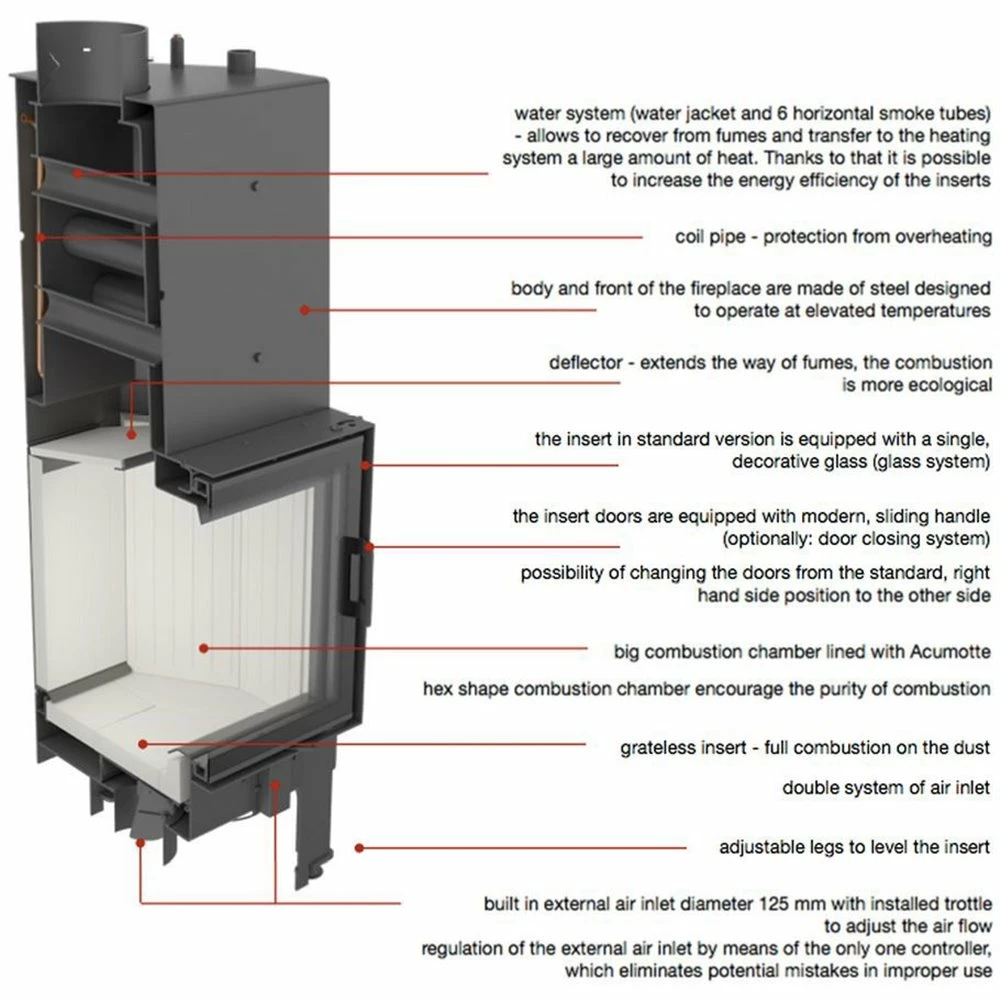 water system (water jacket and 6 horizontal smoke tubes) - allows to recover from fumes and transfer to the heating system a large amount of heat. Thanks to that it is possible to increase the energy efficiency of the inserts

coil pipe - protection from overheating

body and front of the fireplace are made of steel designed to operate at elevated temperatures

deflector - extends the way of fumes, the combustion is more ecological

the insert in standard version is equipped with a single, decorative glass (glass system)

the insert doors are equipped with modern, sliding handle (optionally: door closing system)

possibility of changing the doors from the standard, right hand side position to the other side

big combustion chamber lined with Acumotte

hex shape combustion chamber encourage the purity of combustion

grateless insert - full combustion on the dust

double system of air inlet

adjustable legs to level the insert

built in external air inlet diameter 125 mm with installed trottle to adjust the air flow
regulation of the external air inlet by means of the only one controller, which eliminates potential mistakes in improper use