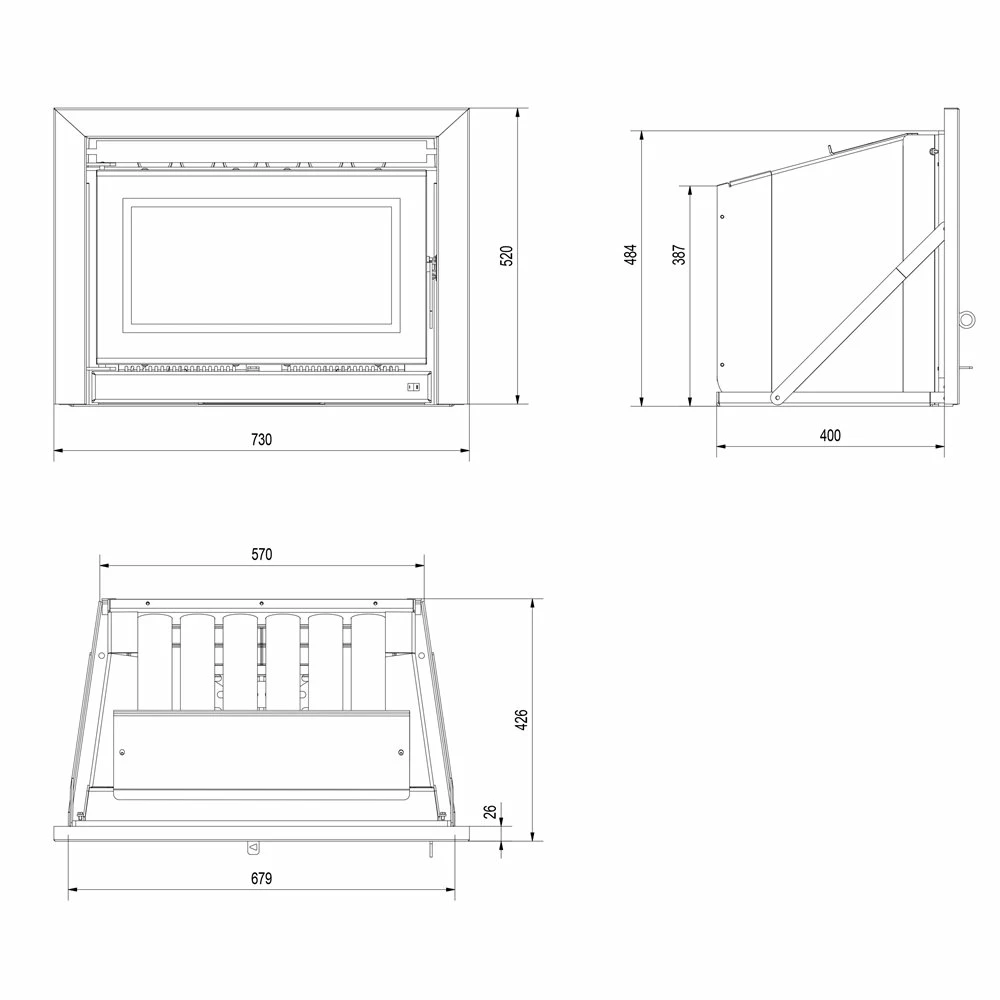 520

730

484

387

400

570

426

26

679